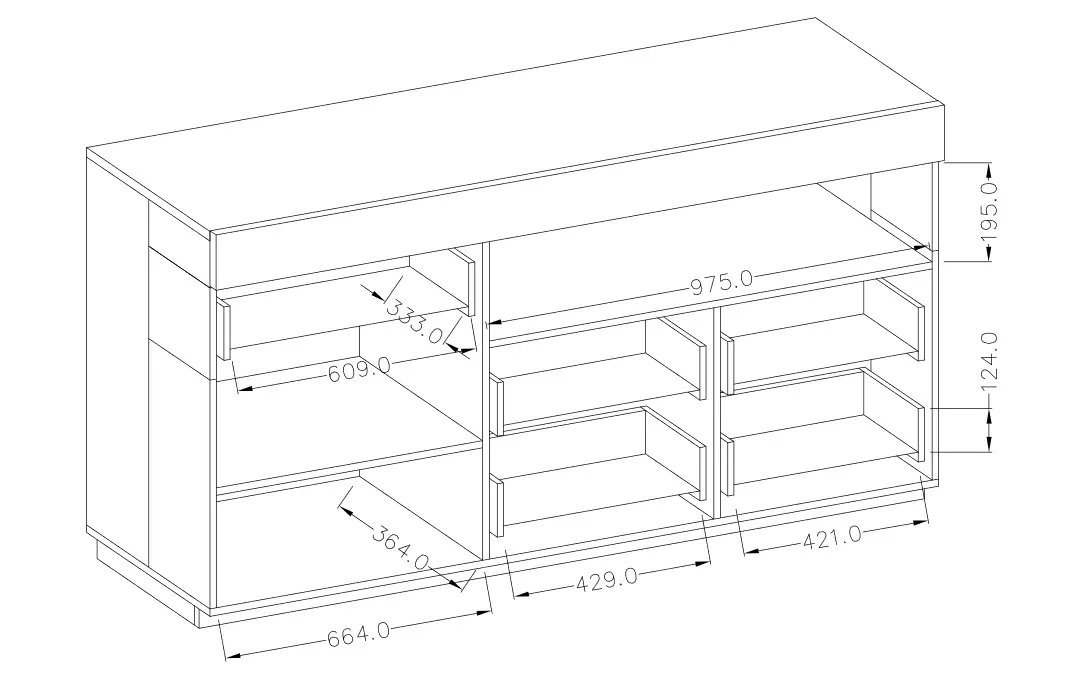 195.0
975.0
333.0
609.0
124.0
364.0
429.0
421.0
664.0